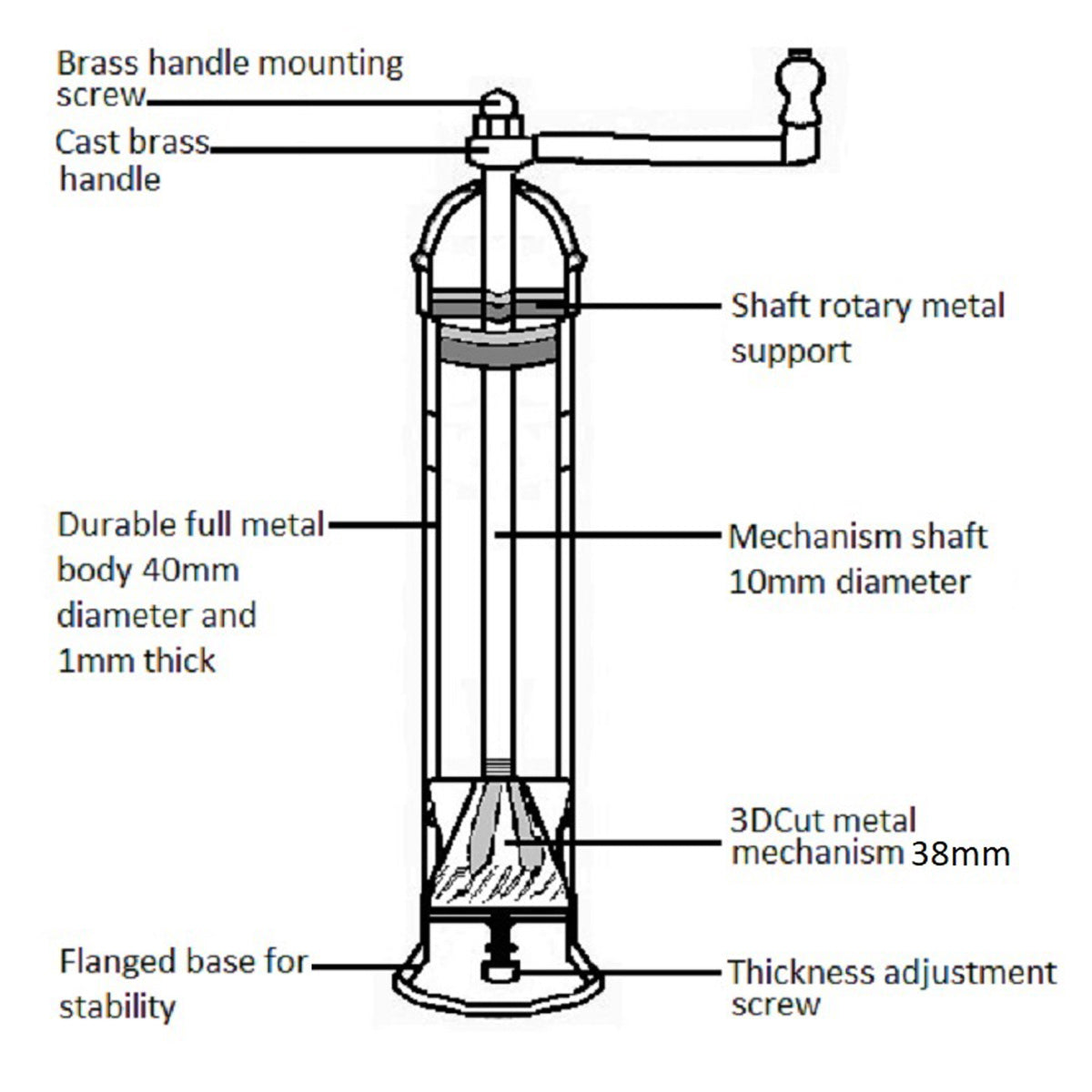 Brass handle mounting screw

Cast brass handle

Shaft rotary metal support

Durable full metal body 40mm diameter and 1mm thick

Mechanism shaft 10mm diameter

3DCut metal mechanism 38mm

Flanged base for stability

Thickness adjustment screw